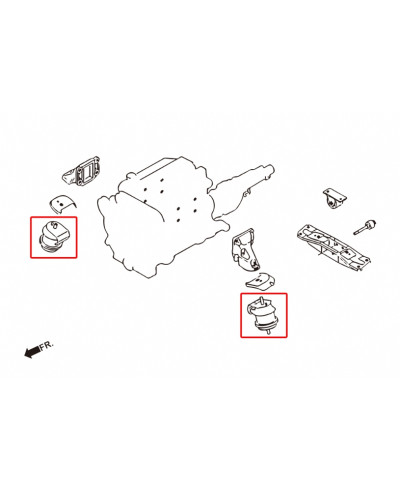 FR.