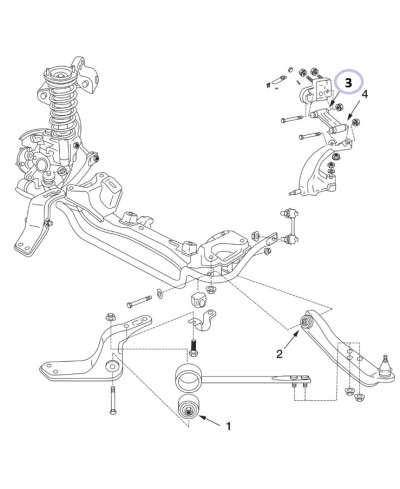 3
4
2
1