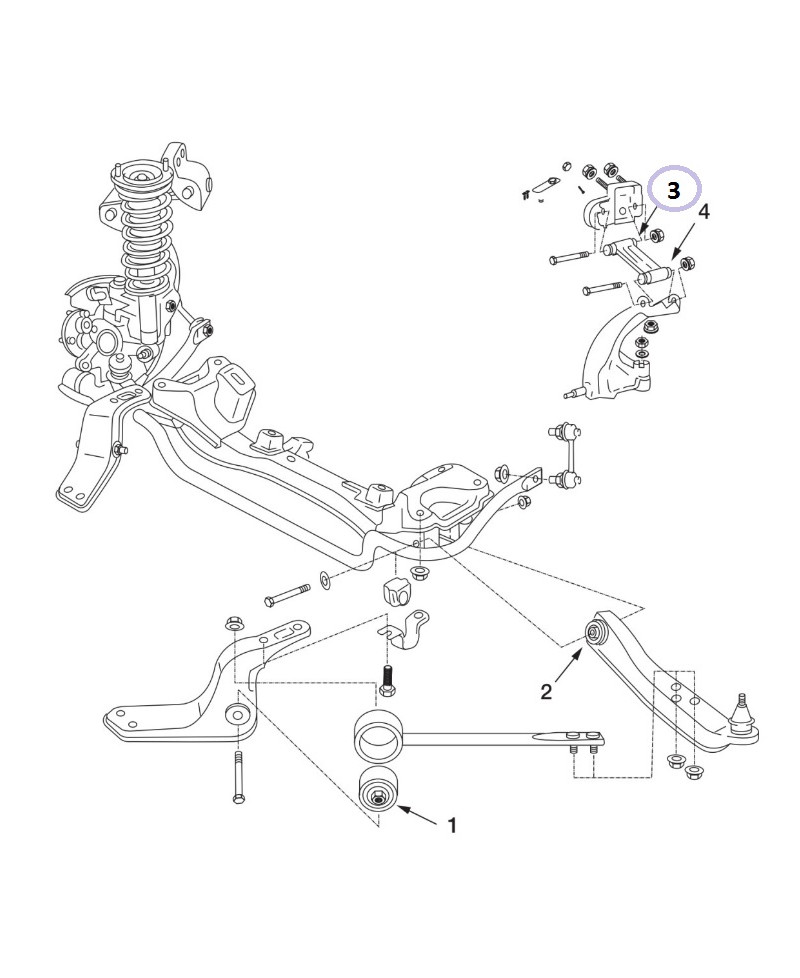 3
4
2
1