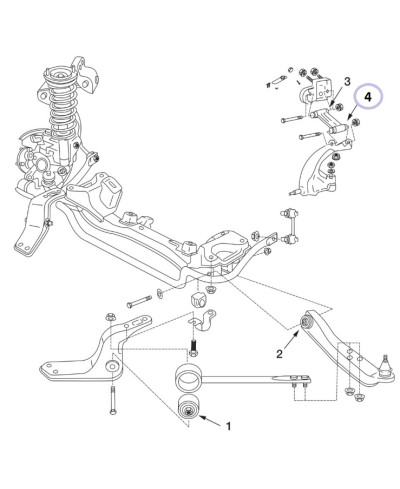 3
4
2
1