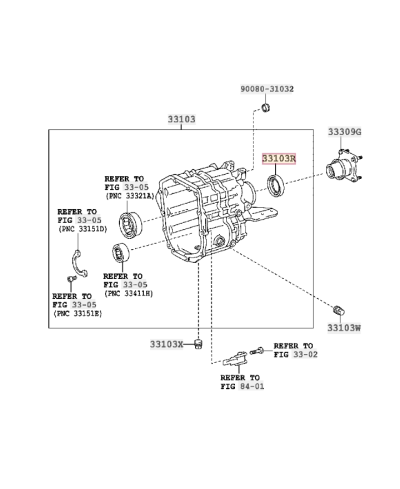 90080-31032

33103

33309G

33103R

REFER TO
FIG 33-05
(PNC 33321A)

REFER TO
FIG 33-05
(PNC 33151D)

REFER TO
FIG 33-05
(PNC 33411H)

REFER TO
FIG 33-05
(PNC 33151E)

33103W

33103X

REFER TO
FIG 33-02

REFER TO
FIG 84-01