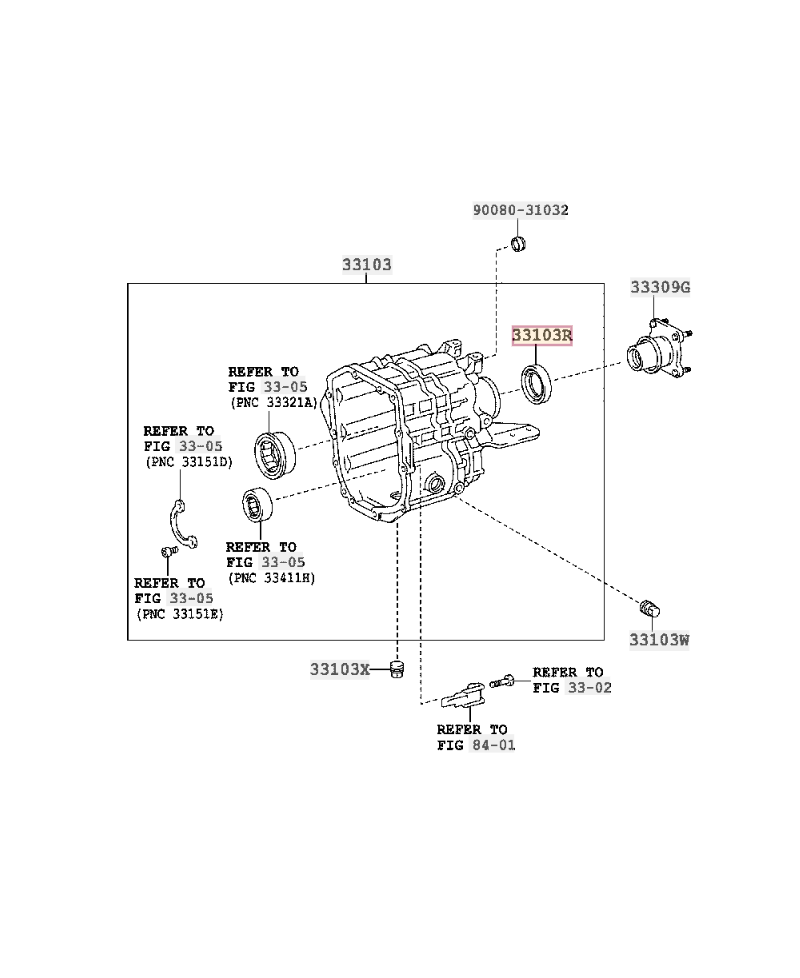 90080-31032

33103

33309G

33103R

REFER TO
FIG 33-05
(PNC 33321A)

REFER TO
FIG 33-05
(PNC 33151D)

REFER TO
FIG 33-05
(PNC 33411H)

REFER TO
FIG 33-05
(PNC 33151E)

33103W

33103X

REFER TO
FIG 33-02

REFER TO
FIG 84-01