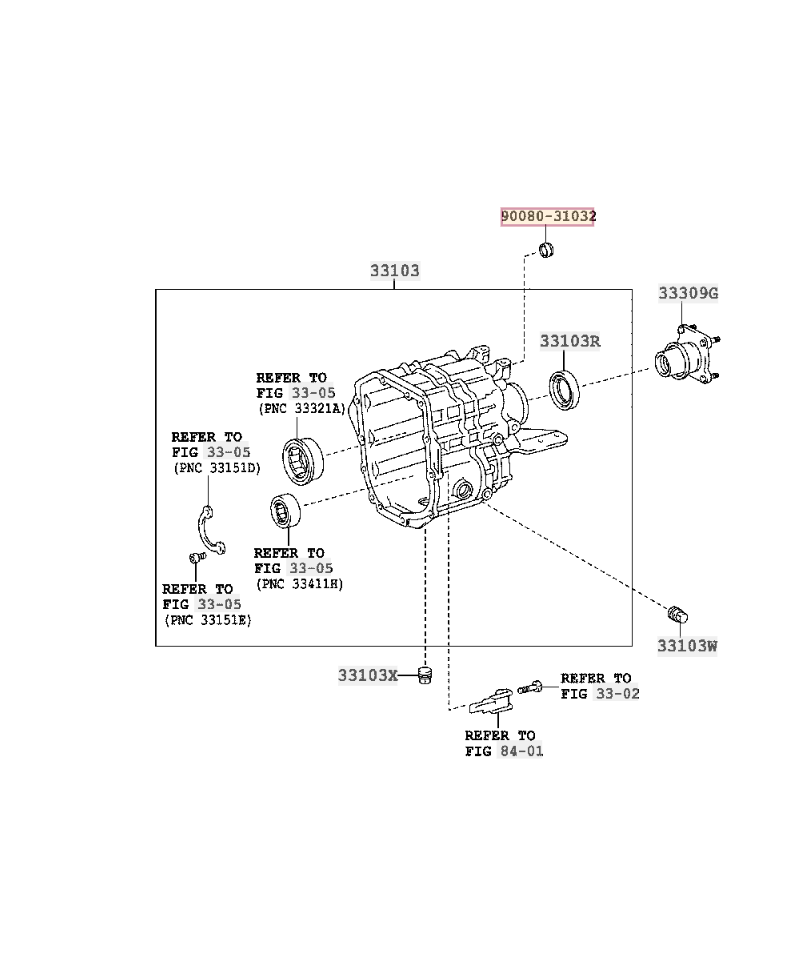 90080-31032

33103

33309G

33103R

REFER TO
FIG 33-05
(PNC 33321A)

REFER TO
FIG 33-05
(PNC 33151D)

REFER TO
FIG 33-05
(PNC 33411H)

REFER TO
FIG 33-05
(PNC 33151E)

33103W

33103X

REFER TO
FIG 33-02

REFER TO
FIG 84-01