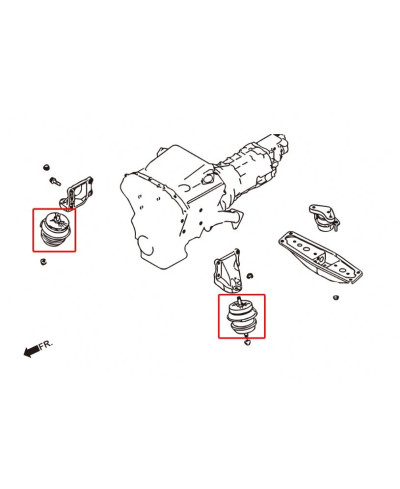 FR.