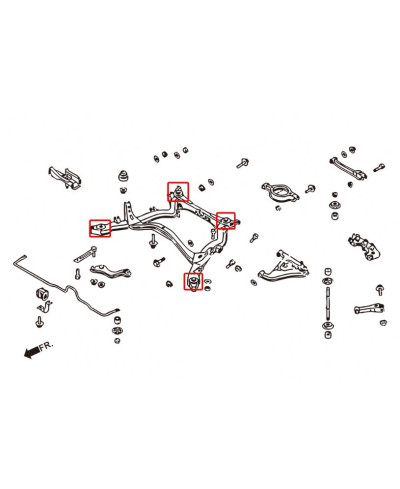 FR.