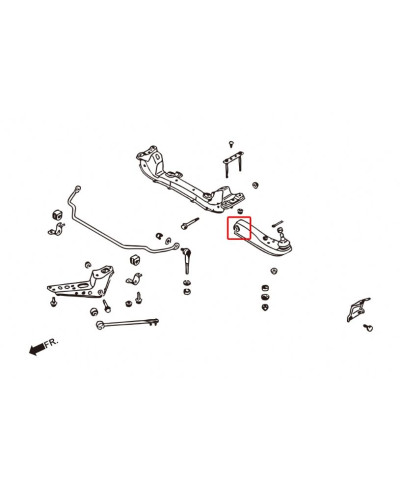 FR.