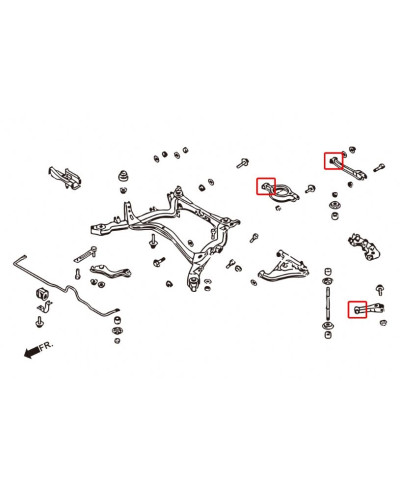 FR.