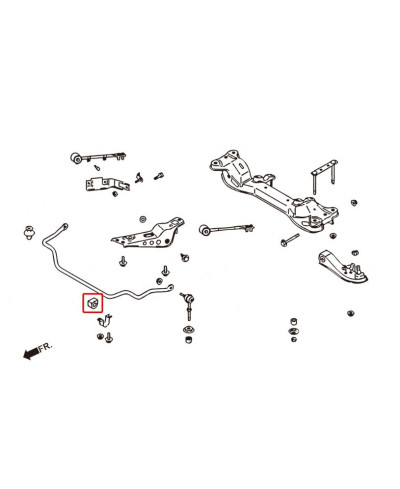 FR.