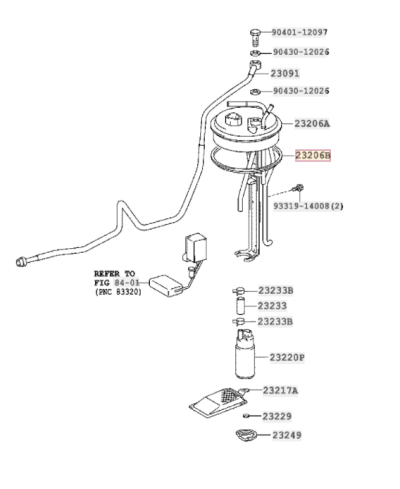 90401-12097
90430-12026
23091
90430-12026
23206A
23206B
93319-14008(2)
REFER TO
FIG 84-01
(PNC 83320)
23233B
23233
23233B
23220P
23217A
23229
23249