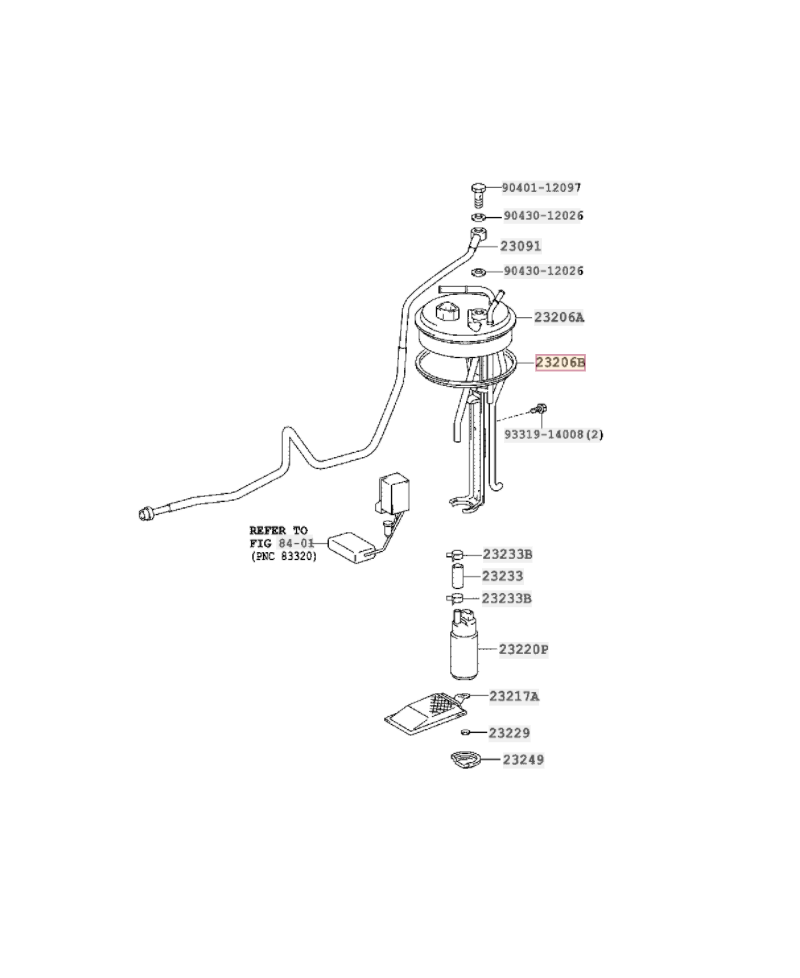 90401-12097
90430-12026
23091
90430-12026
23206A
23206B
93319-14008(2)
REFER TO FIG 84-01 (PNC 83320)
23233B
23233
23233B
23220P
23217A
23229
23249