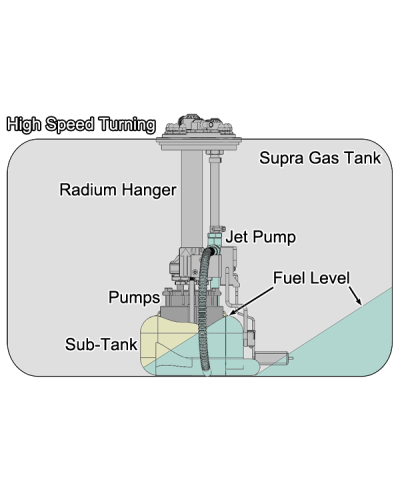 High Speed Turning

Supra Gas Tank

Radium Hanger

Jet Pump

Fuel Level

Pumps

Sub-Tank