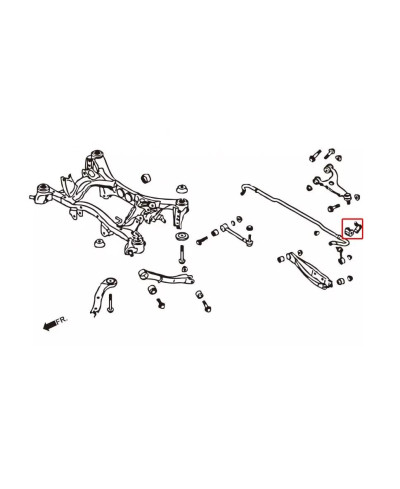 FR.