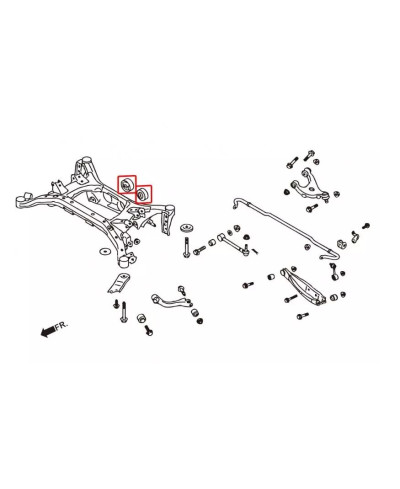 FR.