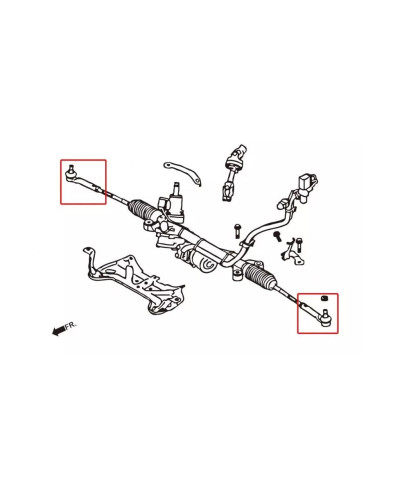 FR.