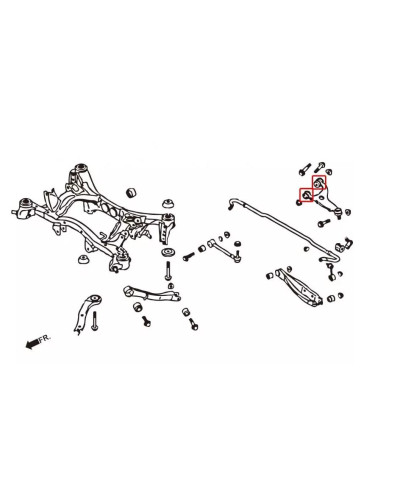 FR.