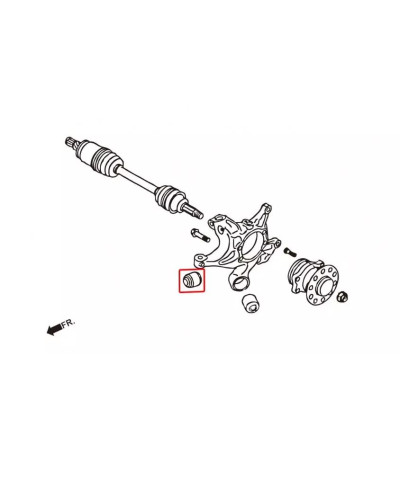 FR.