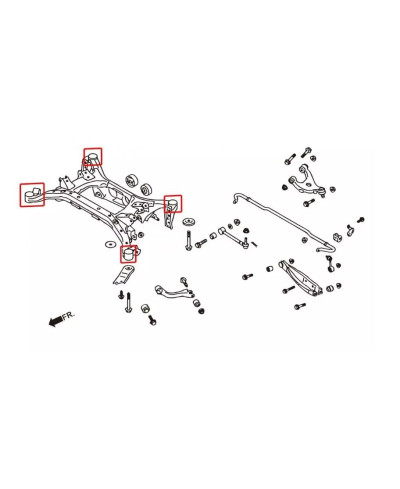 FR.