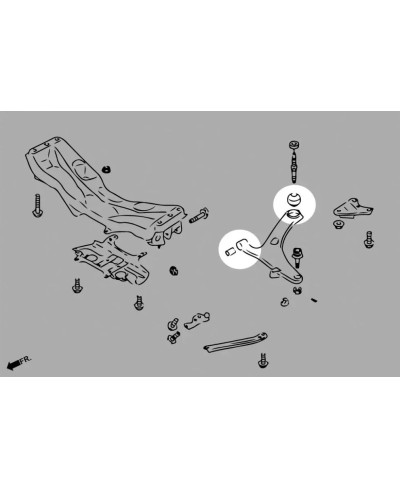 FR.