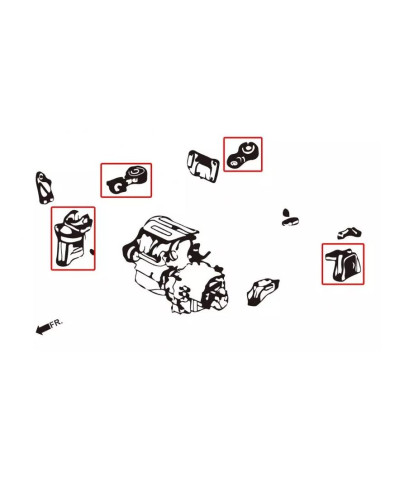 FR.