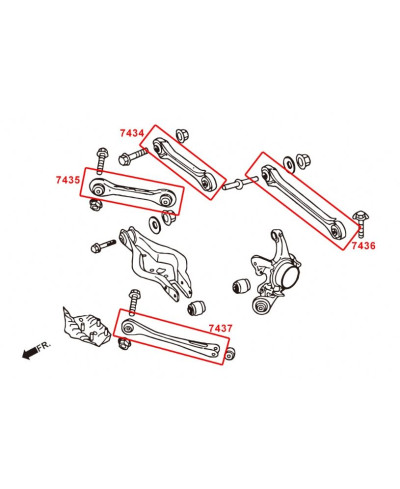 7434

7435

7436

7437

FR.