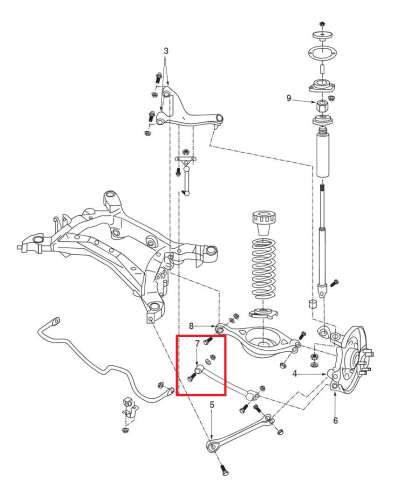 3
9
8
7
4
5
6