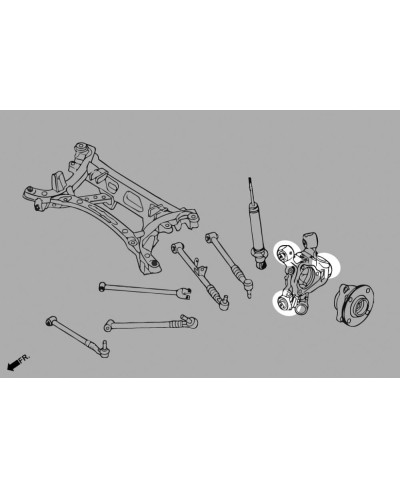 FR.