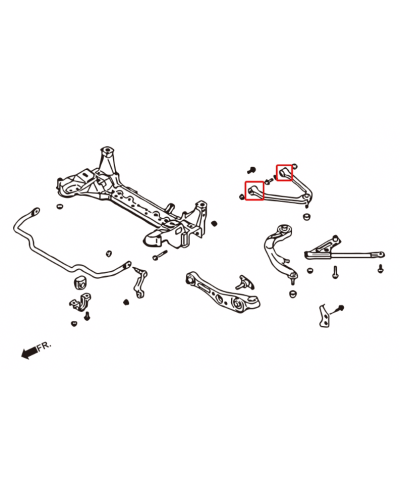 FR.