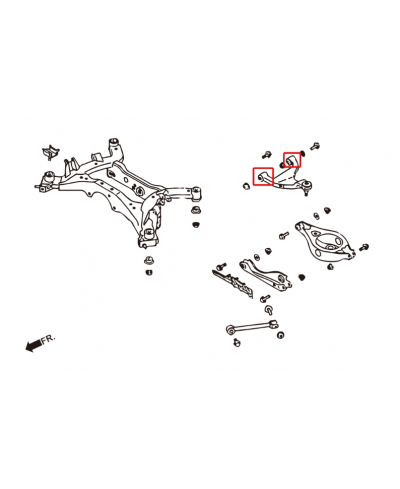 FR.