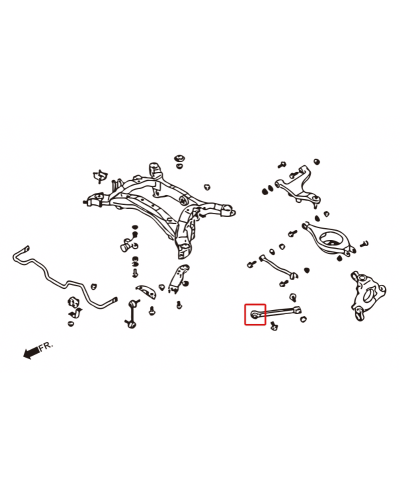 FR.