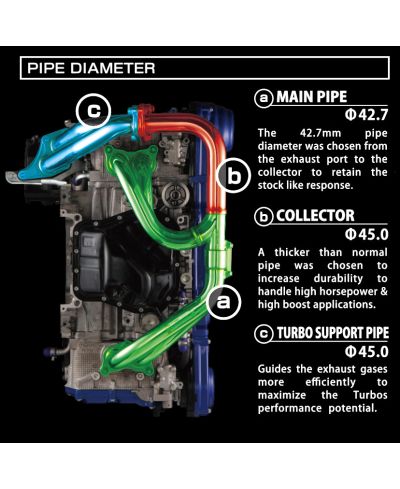 PIPE DIAMETER

c

b

a

a MAIN PIPE
Φ42.7
The 42.7mm pipe diameter was chosen from the exhaust port to the collector to retain the stock like response.

b COLLECTOR
Φ45.0
A thicker than normal pipe was chosen to increase durability to handle high horsepower & high boost applications.

c TURBO SUPPORT PIPE
Φ45.0
Guides the exhaust gases more efficiently to maximize the Turbos performance potential.