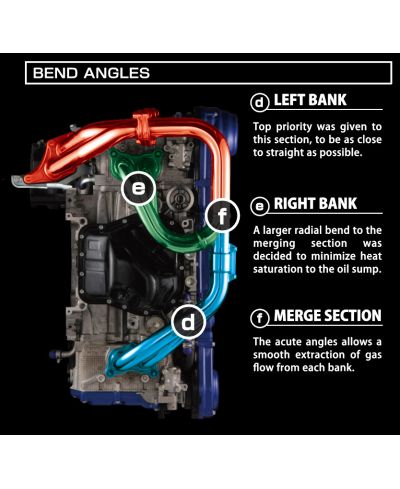 BEND ANGLES

e

f

d

d LEFT BANK

Top priority was given to this section, to be as close to straight as possible.

e RIGHT BANK

A larger radial bend to the merging section was decided to minimize heat saturation to the oil sump.

f MERGE SECTION

The acute angles allows a smooth extraction of gas flow from each bank.