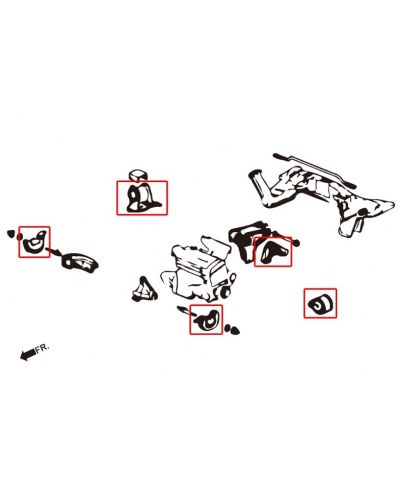 FR.