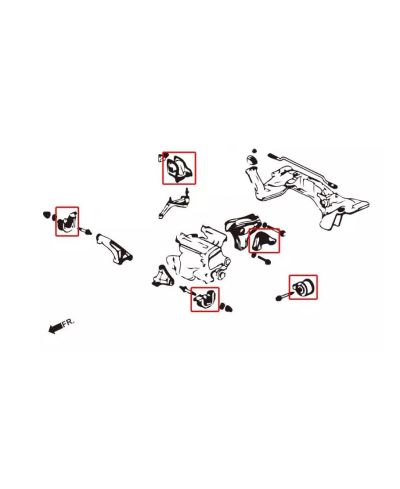 FR.