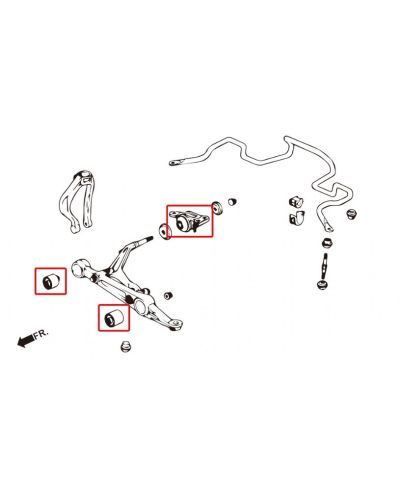 FR.