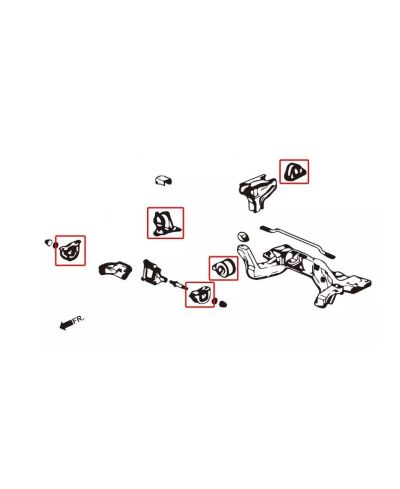 FR.