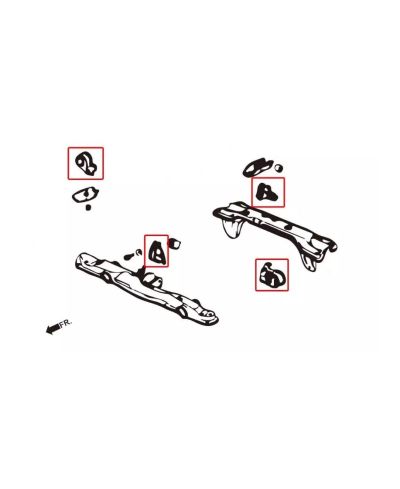 FR.