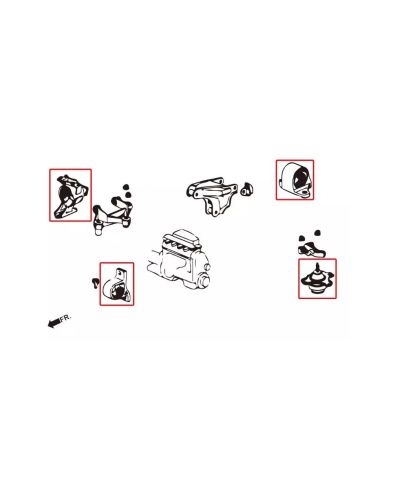 FR.