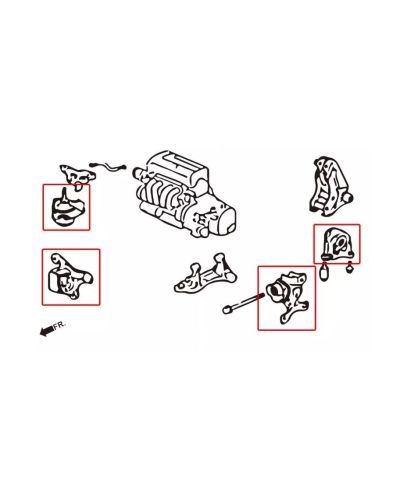 FR.