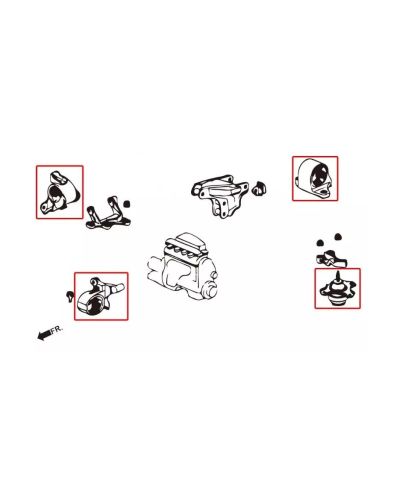 FR.