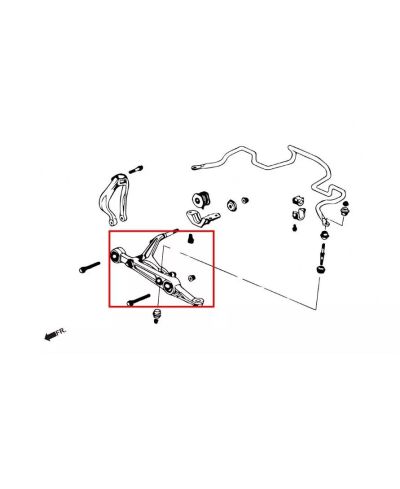 FR.