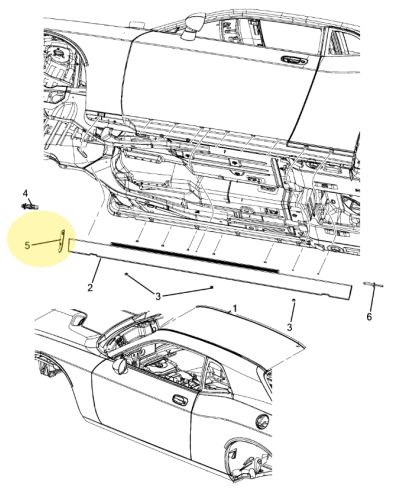 4
5
2
3
1
3
6