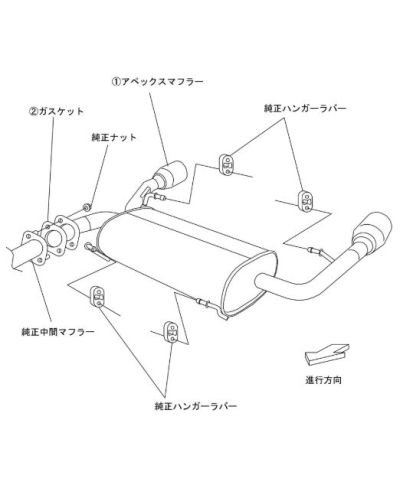 ①アペックスマフラー

②ガスケット

純正ハンガーラバー

純正ナット

純正中間マフラー

進行方向

純正ハンガーラバー