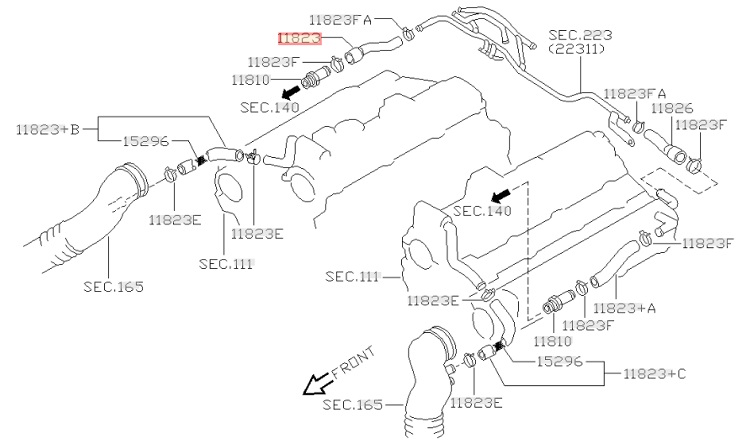 11823FA
11823
11823F
11810
SEC.140
SEC.223
(22311)
11823FA
11826
11823F
11823+B
15296
11823E
11823E
SEC.111
SEC.165
SEC.140
11823F
SEC.111
11823E
11823+A
11823F
11810
15296
11823+C
FRONT
SEC.165
11823E