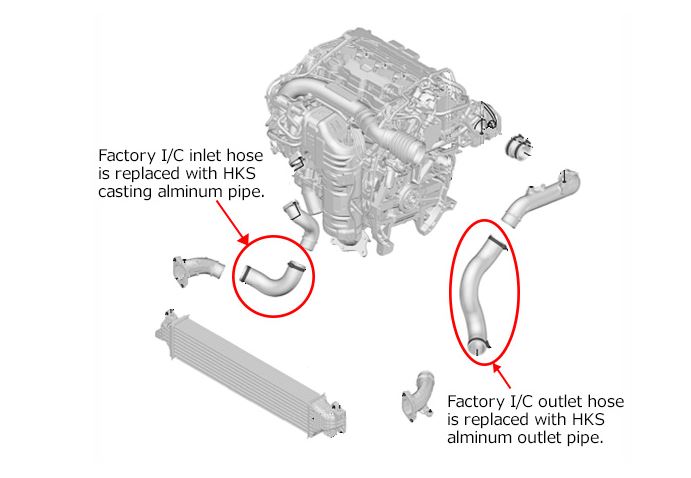 Factory I/C inlet hose is replaced with HKS casting alminum pipe.

Factory I/C outlet hose is replaced with HKS alminum outlet pipe.