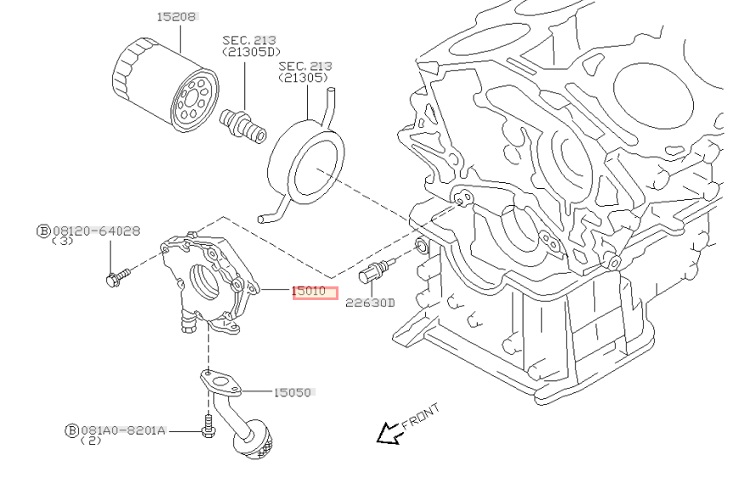 15208

SEC. 213
(21305D)

SEC. 213
(21305)

Ⓑ08120-64028
(3)

15010

22630D

15050

Ⓑ081A0-8201A
(2)

FRONT