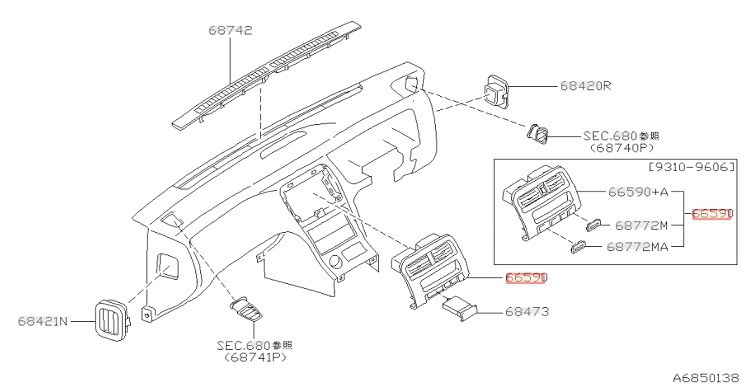 68742

68420R

SEC.680参照
(68740P)

[9310-9606]

66590+A

66590

68772M

68772MA

66590

68473

68421N

SEC.680参照
(68741P)

A6850138