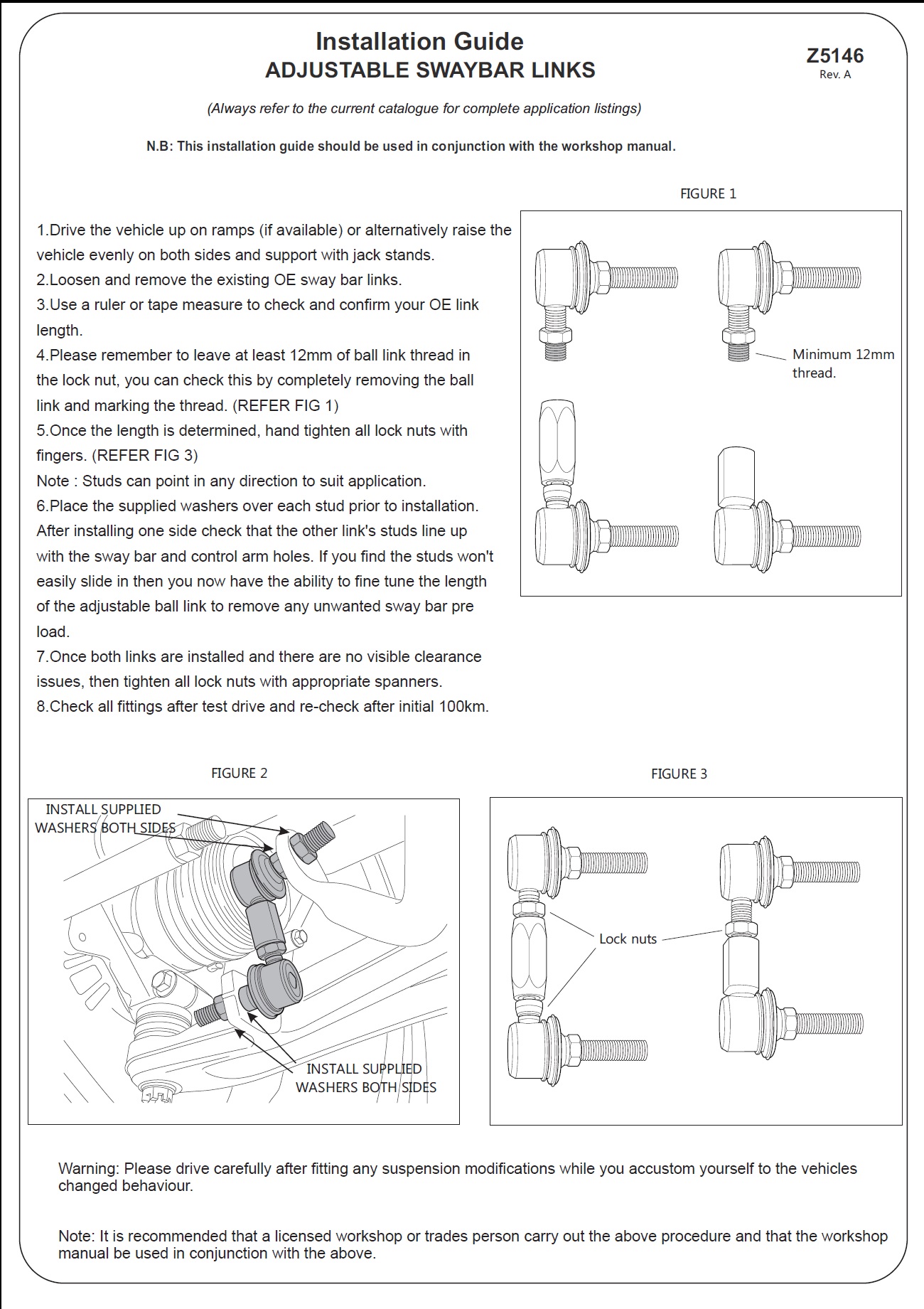 Installation Guide
ADJUSTABLE SWAYBAR LINKS

Z5146
Rev. A

(Always refer to the current catalogue for complete application listings)

N.B: This installation guide should be used in conjunction with the workshop manual.

1.Drive the vehicle up on ramps (if available) or alternatively raise the vehicle evenly on both sides and support with jack stands.
2.Loosen and remove the existing OE sway bar links.
3.Use a ruler or tape measure to check and confirm your OE link length.
4.Please remember to leave at least 12mm of ball link thread in the lock nut, you can check this by completely removing the ball link and marking the thread. (REFER FIG 1)
5.Once the length is determined, hand tighten all lock nuts with fingers. (REFER FIG 3)
Note : Studs can point in any direction to suit application.
6.Place the supplied washers over each stud prior to installation. After installing one side check that the other link's studs line up with the sway bar and control arm holes. If you find the studs won't easily slide in then you now have the ability to fine tune the length of the adjustable ball link to remove any unwanted sway bar pre load.
7.Once both links are installed and there are no visible clearance issues, then tighten all lock nuts with appropriate spanners.
8.Check all fittings after test drive and re-check after initial 100km.

FIGURE 1

Minimum 12mm thread.

FIGURE 2

INSTALL SUPPLIED WASHERS BOTH SIDES

INSTALL SUPPLIED WASHERS BOTH SIDES

FIGURE 3

Lock nuts

Warning: Please drive carefully after fitting any suspension modifications while you accustom yourself to the vehicles changed behaviour.

Note: It is recommended that a licensed workshop or trades person carry out the above procedure and that the workshop manual be used in conjunction with the above.