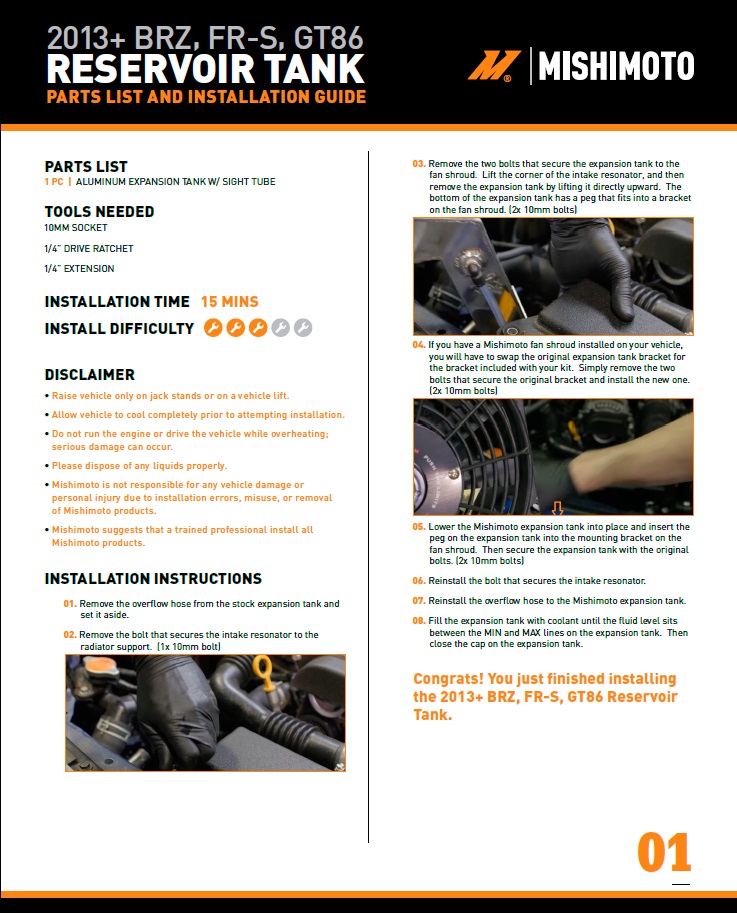 2013+ BRZ, FR-S, GT86
RESERVOIR TANK
PARTS LIST AND INSTALLATION GUIDE

MISHIMOTO

PARTS LIST
1 PC | ALUMINUM EXPANSION TANK W/ SIGHT TUBE

TOOLS NEEDED
10MM SOCKET
1/4" DRIVE RATCHET
1/4" EXTENSION

INSTALLATION TIME 15 MINS
INSTALL DIFFICULTY

DISCLAIMER
• Raise vehicle only on jack stands or on a vehicle lift.
• Allow vehicle to cool completely prior to attempting installation.
• Do not run the engine or drive the vehicle while overheating; serious damage can occur.
• Please dispose of any liquids properly.
• Mishimoto is not responsible for any vehicle damage or personal injury due to installation errors, misuse, or removal of Mishimoto products.
• Mishimoto suggests that a trained professional install all Mishimoto products.

INSTALLATION INSTRUCTIONS
01. Remove the overflow hose from the stock expansion tank and set it aside.
02. Remove the bolt that secures the intake resonator to the radiator support. (1x 10mm bolt)

03. Remove the two bolts that secure the expansion tank to the fan shroud. Lift the corner of the intake resonator, and then remove the expansion tank by lifting it directly upward. The bottom of the expansion tank has a peg that fits into a bracket on the fan shroud. (2x 10mm bolts)
04. If you have a Mishimoto fan shroud installed on your vehicle, you will have to swap the original expansion tank bracket for the bracket included with your kit. Simply remove the two bolts that secure the original bracket and install the new one. (2x 10mm bolts)
05. Lower the Mishimoto expansion tank into place and insert the peg on the expansion tank into the mounting bracket on the fan shroud. Then secure the expansion tank with the original bolts. (2x 10mm bolts)
06. Reinstall the bolt that secures the intake resonator.
07. Reinstall the overflow hose to the Mishimoto expansion tank.
08. Fill the expansion tank with coolant until the fluid level sits between the MIN and MAX lines on the expansion tank. Then close the cap on the expansion tank.

Congrats! You just finished installing the 2013+ BRZ, FR-S, GT86 Reservoir Tank.

01