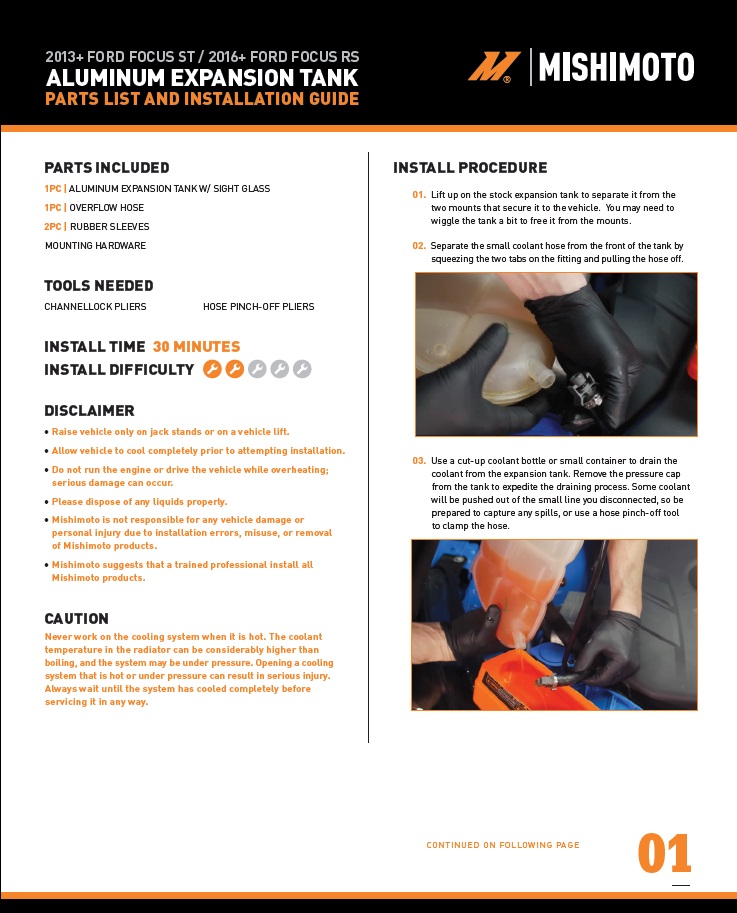 2013+ FORD FOCUS ST / 2016+ FORD FOCUS RS
ALUMINUM EXPANSION TANK
PARTS LIST AND INSTALLATION GUIDE

MISHIMOTO

PARTS INCLUDED
1PC | ALUMINUM EXPANSION TANK W/ SIGHT GLASS
1PC | OVERFLOW HOSE
2PC | RUBBER SLEEVES
MOUNTING HARDWARE

TOOLS NEEDED
CHANNELLOCK PLIERS
HOSE PINCH-OFF PLIERS

INSTALL TIME 30 MINUTES
INSTALL DIFFICULTY

DISCLAIMER
• Raise vehicle only on jack stands or on a vehicle lift.
• Allow vehicle to cool completely prior to attempting installation.
• Do not run the engine or drive the vehicle while overheating; serious damage can occur.
• Please dispose of any liquids properly.
• Mishimoto is not responsible for any vehicle damage or personal injury due to installation errors, misuse, or removal of Mishimoto products.
• Mishimoto suggests that a trained professional install all Mishimoto products.

CAUTION
Never work on the cooling system when it is hot. The coolant temperature in the radiator can be considerably higher than boiling, and the system may be under pressure. Opening a cooling system that is hot or under pressure can result in serious injury. Always wait until the system has cooled completely before servicing it in any way.

INSTALL PROCEDURE
01. Lift up on the stock expansion tank to separate it from the two mounts that secure it to the vehicle. You may need to wiggle the tank a bit to free it from the mounts.

02. Separate the small coolant hose from the front of the tank by squeezing the two tabs on the fitting and pulling the hose off.

03. Use a cut-up coolant bottle or small container to drain the coolant from the expansion tank. Remove the pressure cap from the tank to expedite the draining process. Some coolant will be pushed out of the small line you disconnected, so be prepared to capture any spills, or use a hose pinch-off tool to clamp the hose.

CONTINUED ON FOLLOWING PAGE
01