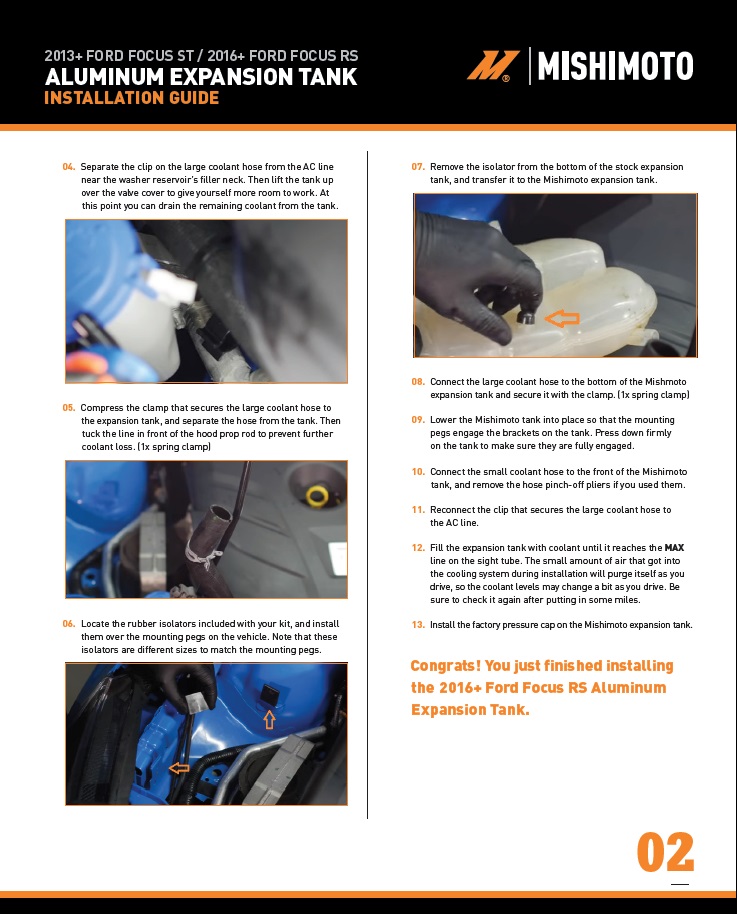 2013+ FORD FOCUS ST / 2016+ FORD FOCUS RS
ALUMINUM EXPANSION TANK
INSTALLATION GUIDE

MISHIMOTO

04. Separate the clip on the large coolant hose from the AC line near the washer reservoir's filler neck. Then lift the tank up over the valve cover to give yourself more room to work. At this point you can drain the remaining coolant from the tank.

05. Compress the clamp that secures the large coolant hose to the expansion tank, and separate the hose from the tank. Then tuck the line in front of the hood prop rod to prevent further coolant loss. (1x spring clamp)

06. Locate the rubber isolators included with your kit, and install them over the mounting pegs on the vehicle. Note that these isolators are different sizes to match the mounting pegs.

07. Remove the isolator from the bottom of the stock expansion tank, and transfer it to the Mishimoto expansion tank.

08. Connect the large coolant hose to the bottom of the Mishmoto expansion tank and secure it with the clamp. (1x spring clamp)

09. Lower the Mishimoto tank into place so that the mounting pegs engage the brackets on the tank. Press down firmly on the tank to make sure they are fully engaged.

10. Connect the small coolant hose to the front of the Mishimoto tank, and remove the hose pinch-off pliers if you used them.

11. Reconnect the clip that secures the large coolant hose to the AC line.

12. Fill the expansion tank with coolant until it reaches the MAX line on the sight tube. The small amount of air that got into the cooling system during installation will purge itself as you drive, so the coolant levels may change a bit as you drive. Be sure to check it again after putting in some miles.

13. Install the factory pressure cap on the Mishimoto expansion tank.

Congrats! You just finished installing the 2016+ Ford Focus RS Aluminum Expansion Tank.

02